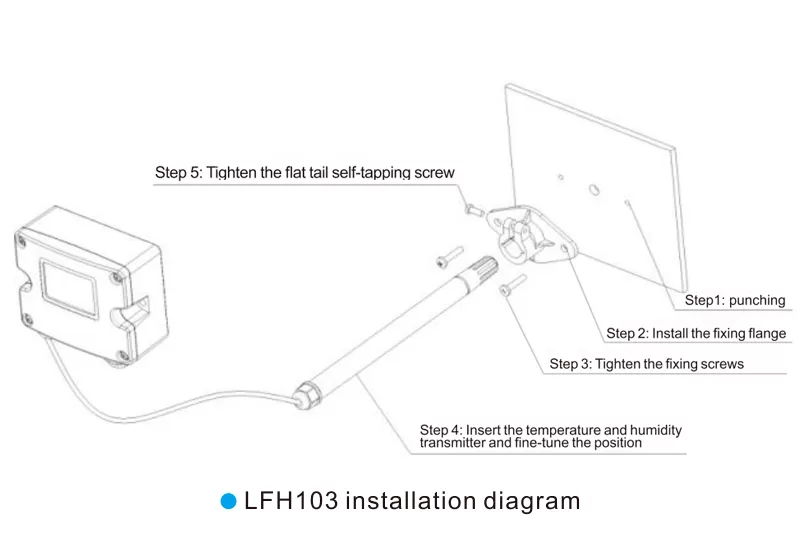 Step 5: Tighten the flat tail self-tapping screw

Step1: punching

Step 2: Install the fixing flange

Step 3: Tighten the fixing screws

Step 4: Insert the temperature and humidity transmitter and fine-tune the position

LFH103 installation diagram